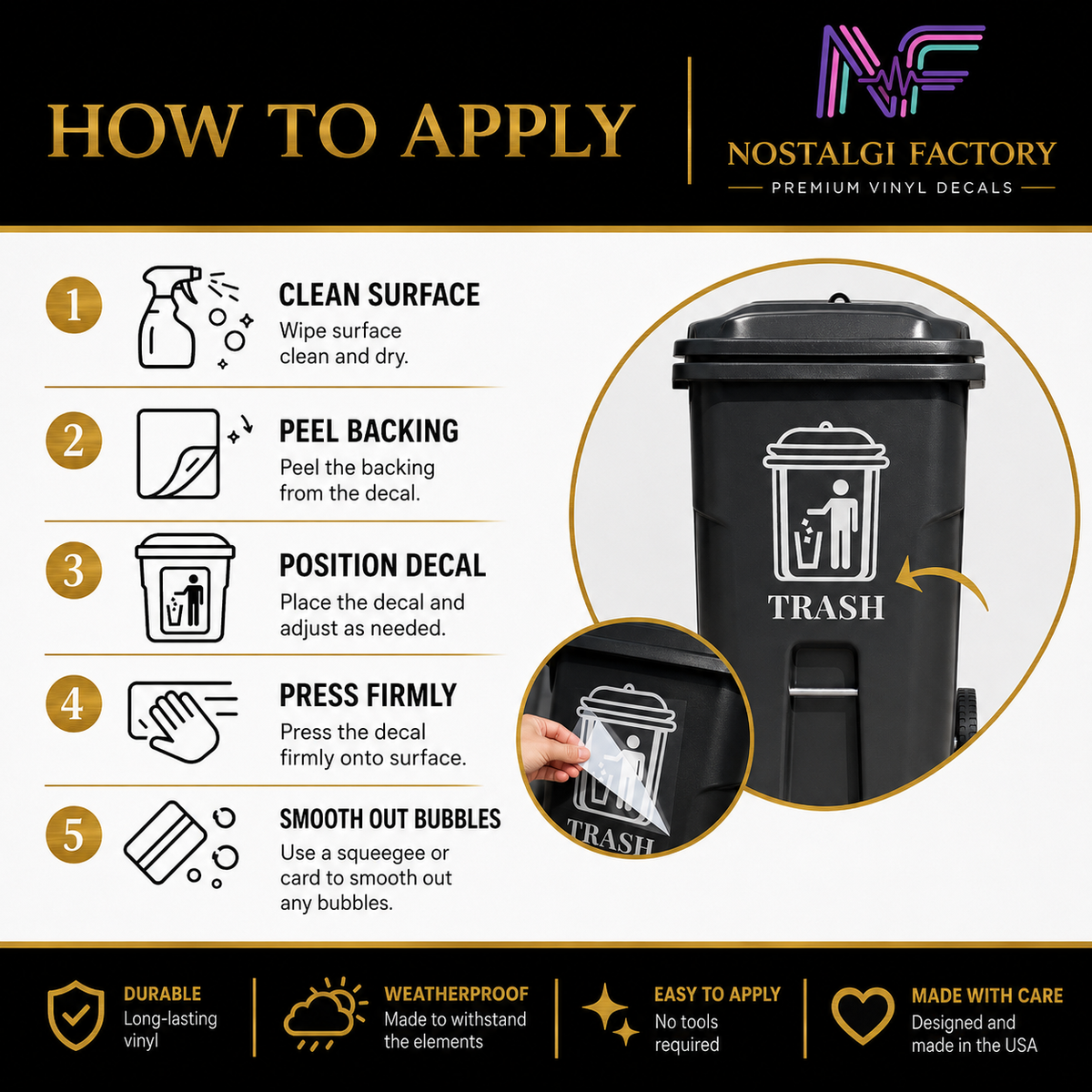 HOW TO APPLY

NF

NOSTALGI FACTORY

PREMIUM VINYL DECALS

1

CLEAN SURFACE

Wipe surface clean and dry.

2

PEEL BACKING

Peel the backing from the decal.

3

POSITION DECAL

Place the decal and adjust as needed.

4

PRESS FIRMLY

Press the decal firmly onto surface.

5

SMOOTH OUT BUBBLES

Use a squeegee or card to smooth out any bubbles.

TRASH

TRASH

DURABLE
Long-lasting vinyl

WEATHERPROOF
Made to withstand the elements

EASY TO APPLY
No tools required

MADE WITH CARE
Designed and made in the USA